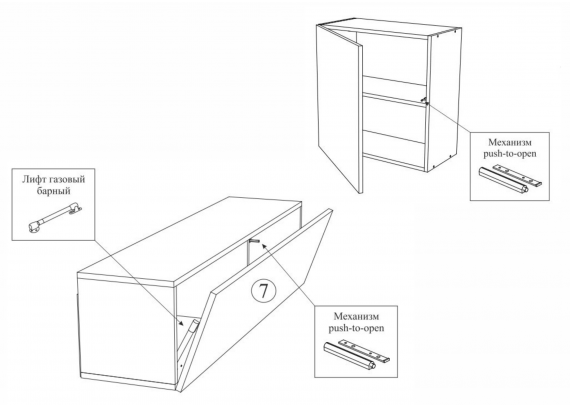 Механизм push-to-open

Лифт газовый барный

7

Механизм push-to-open