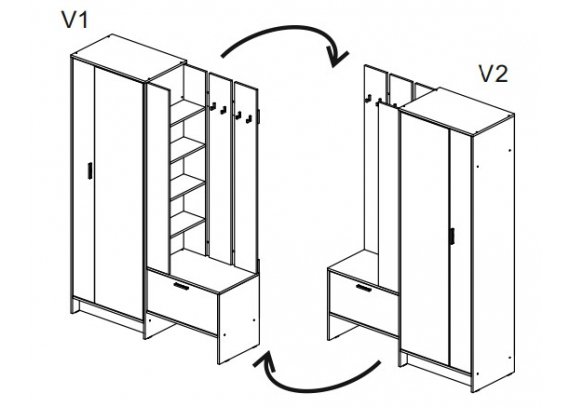 V1

V2