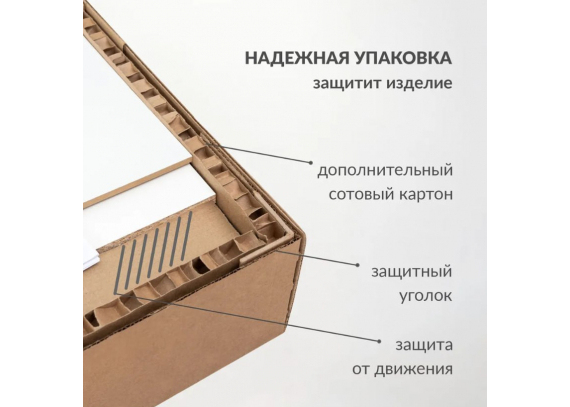 НАДЕЖНАЯ УПАКОВКА
защитит изделие

дополнительный сотовый картон

защитный уголок

защита от движения